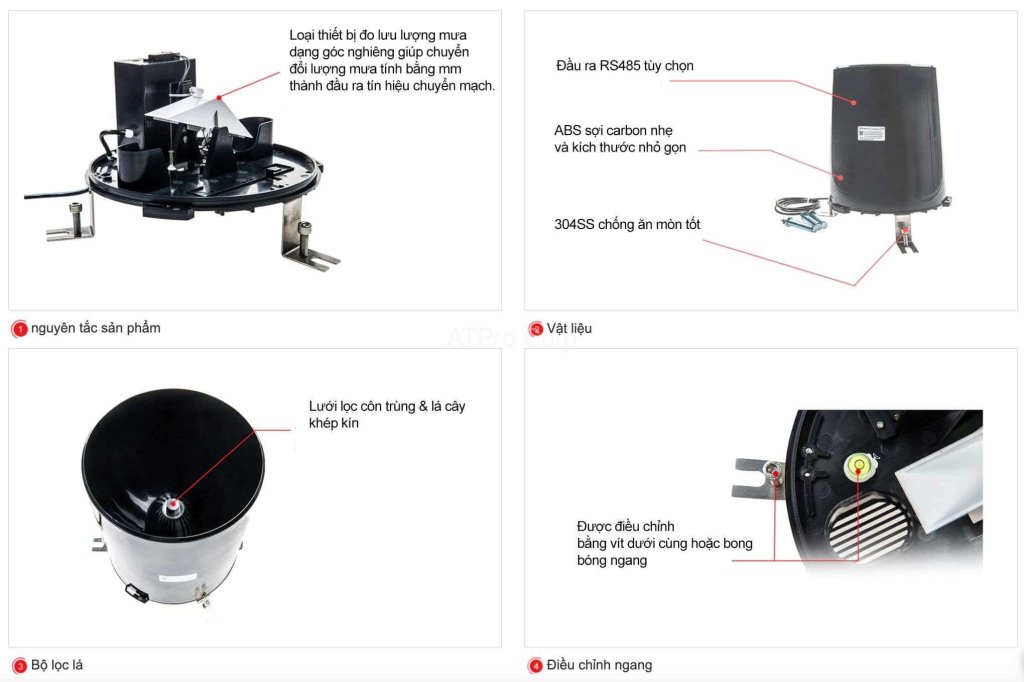 Loại thiết bị đo lưu lượng mưa dạng góc nghiêng giúp chuyển đổi lượng mưa tính bằng mm thành đầu ra tín hiệu chuyển mạch.

1 nguyên tắc sản phẩm

Đầu ra RS485 tùy chọn

ABS sợi carbon nhẹ và kích thước nhỏ gọn

304SS chống ăn mòn tốt

2 Vật liệu

ATPro Corp

Lưới lọc côn trùng & lá cây khép kín

3 Bộ lọc lá

Được điều chỉnh bằng vít dưới cùng hoặc bong bóng ngang

4 Điều chỉnh ngang