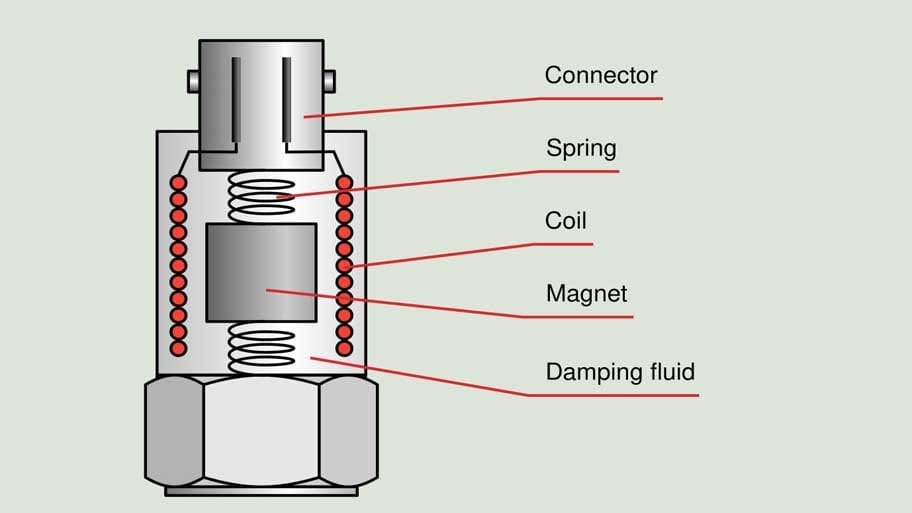 Connector
Spring
Coil
Magnet
Damping fluid