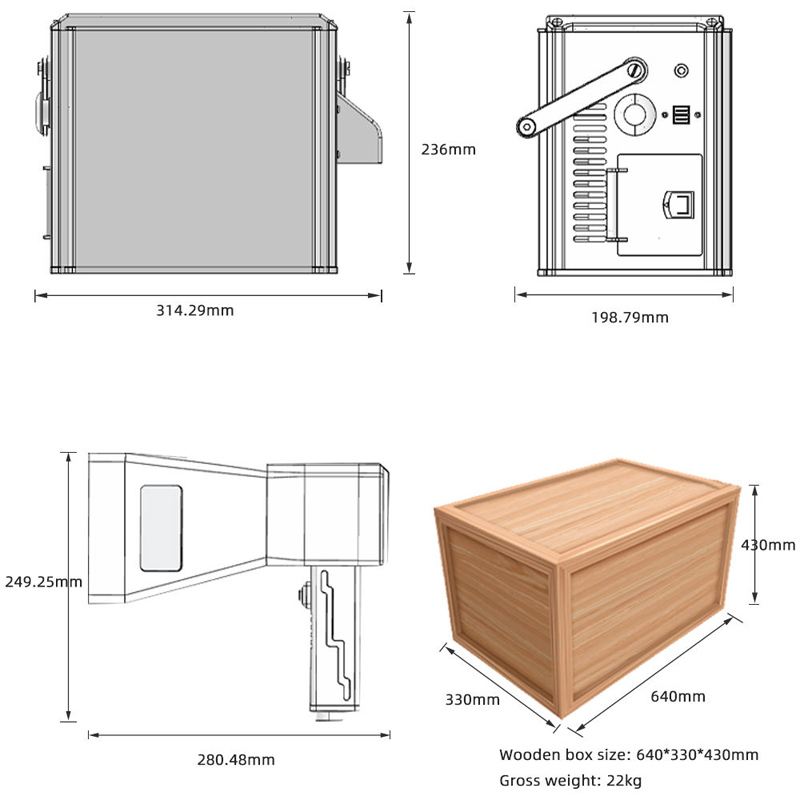 236mm

314.29mm

198.79mm

249.25mm

280.48mm

430mm

330mm

640mm

Wooden box size: 640*330*430mm

Gross weight: 22kg